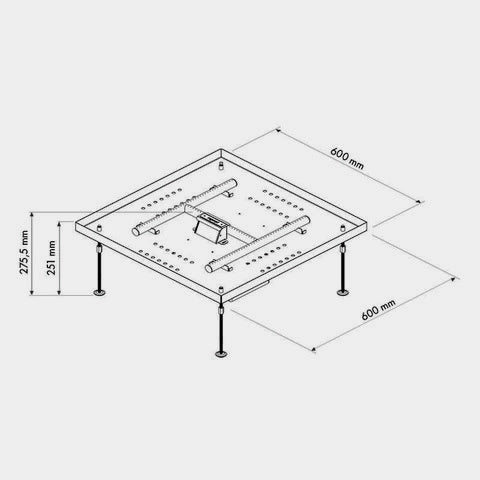 600 mm
275,5 mm
251 mm
600 mm